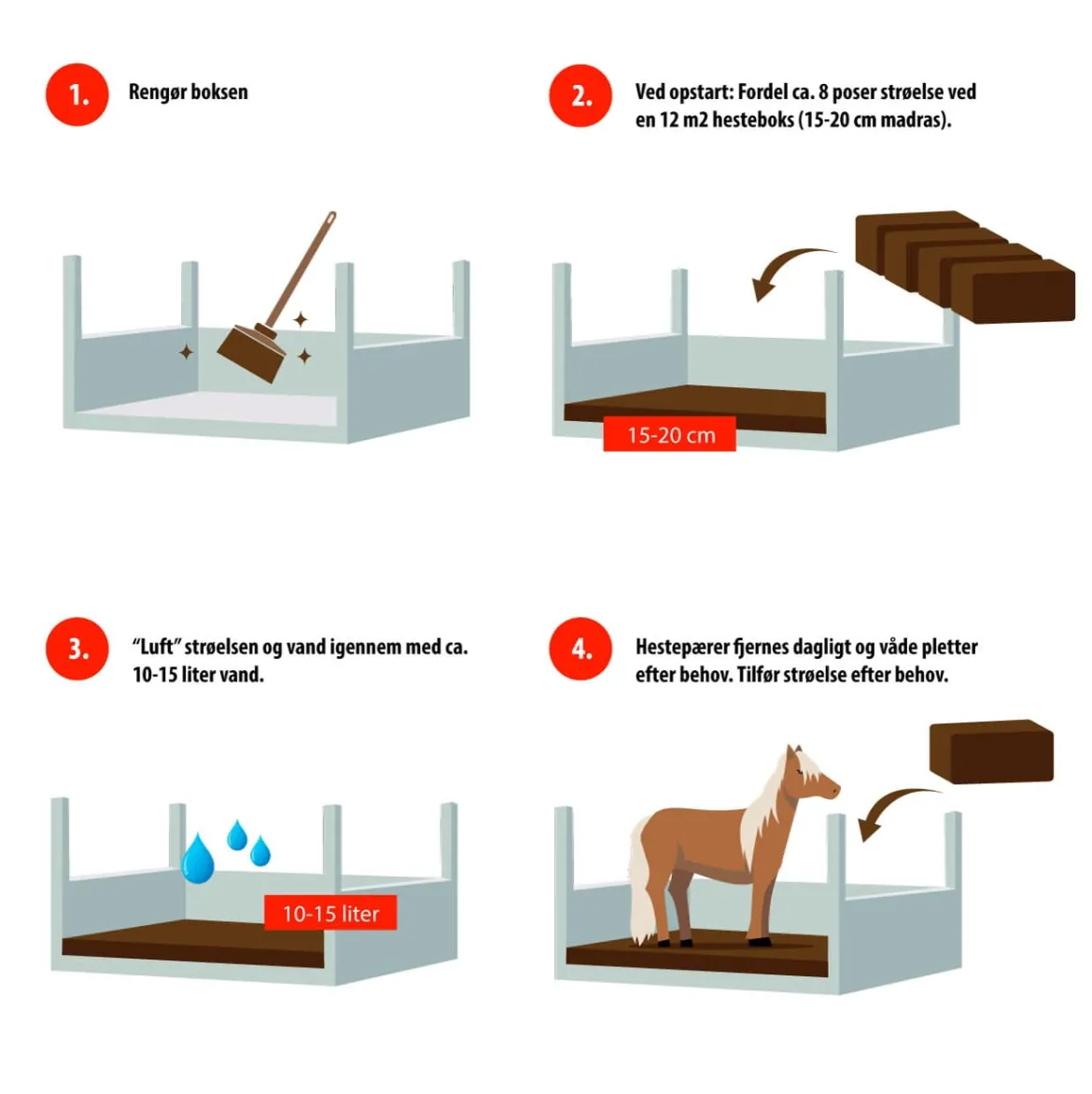 1. Rengør boksen

2. Ved opstart: Fordel ca. 8 poser strøelse ved en 12 m2 hesteboks (15-20 cm madras).

15-20 cm

3. "Luft" strøelsen og vand igennem med ca. 10-15 liter vand.

10-15 liter

4. Hestepærer fjernes dagligt og våde pletter efter behov. Tilfør strøelse efter behov.